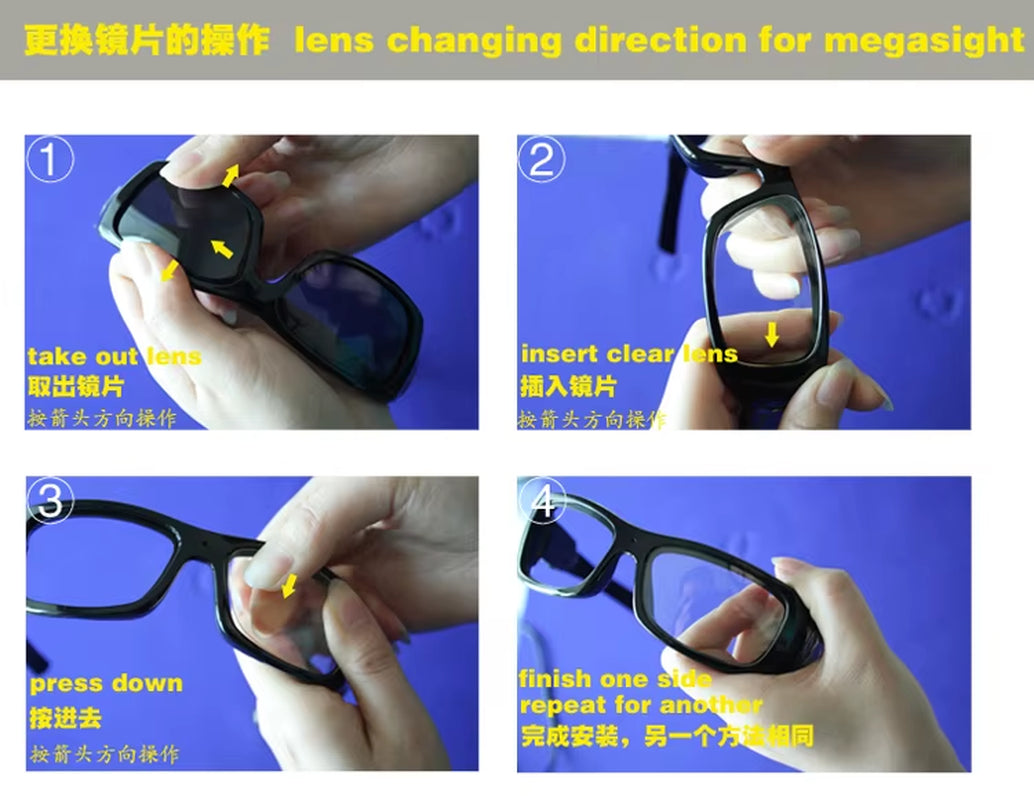 更换镜片的操作 lens changing direction for megasight

1
take out lens
取出镜片
按箭头方向操作

2
insert clear lens
插入镜片
按箭头方向操作

3
press down
按进去
按箭头方向操作

4
finish one side
repeat for another
完成安装，另一个方法相同